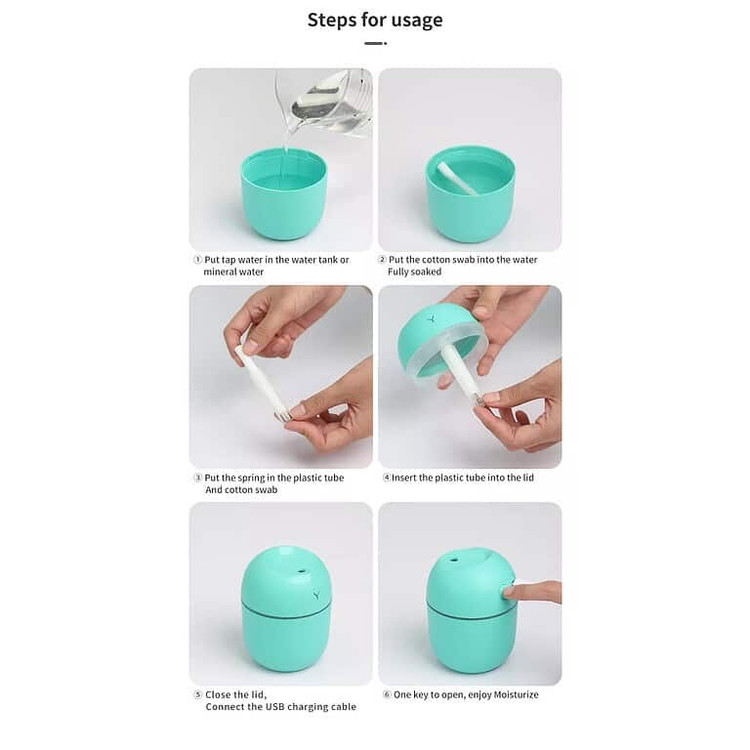 Steps for usage

① Put tap water in the water tank or mineral water

② Put the cotton swab into the water Fully soaked

③ Put the spring in the plastic tube And cotton swab

④ Insert the plastic tube into the lid

⑤ Close the lid, Connect the USB charging cable

⑥ One key to open, enjoy Moisturize